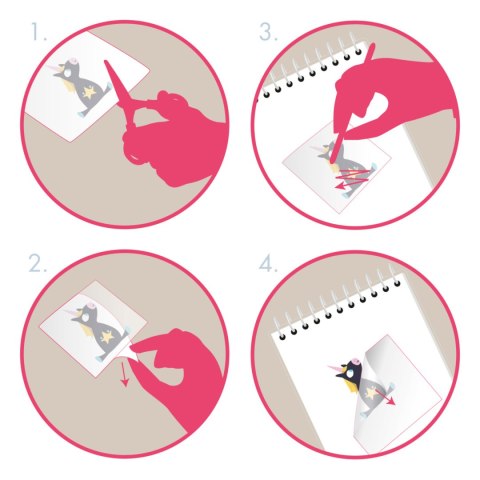 1.

3.

2.

4.