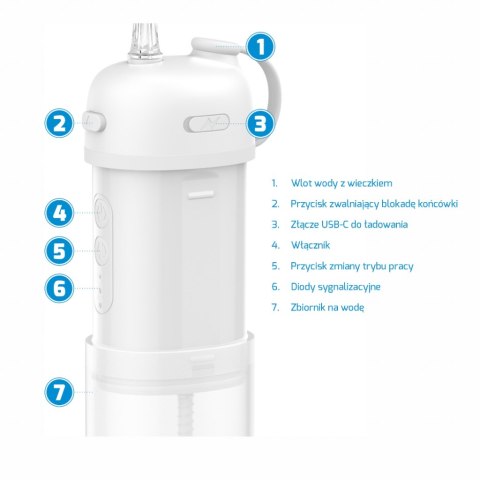 1

2

3

4

5

6

7

1. Wlot wody z wieczkiem
2. Przycisk zwalniający blokadę końcówki
3. Złącze USB-C do ładowania
4. Włącznik
5. Przycisk zmiany trybu pracy
6. Diody sygnalizacyjne
7. Zbiornik na wodę