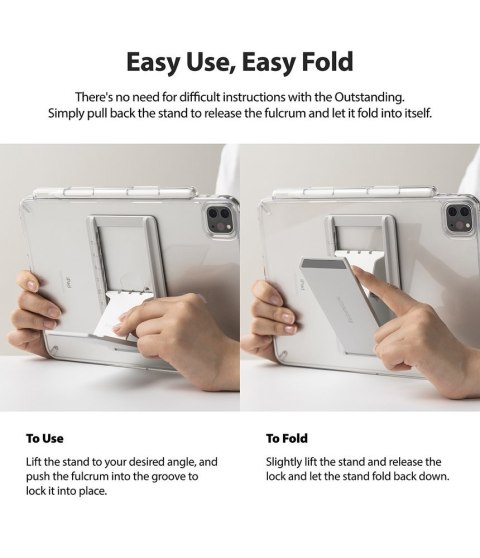 Easy Use, Easy Fold

There's no need for difficult instructions with the Outstanding. Simply pull back the stand to release the fulcrum and let it fold into itself.

iPad

iPad

To Use

Lift the stand to your desired angle, and push the fulcrum into the groove to lock it into place.

To Fold

Slightly lift the stand and release the lock and let the stand fold back down.