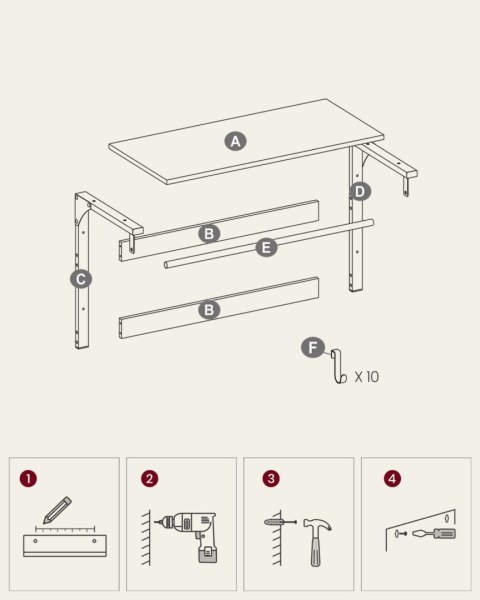 A

D

B

E

C

B

F

X 10

1

2

3

4