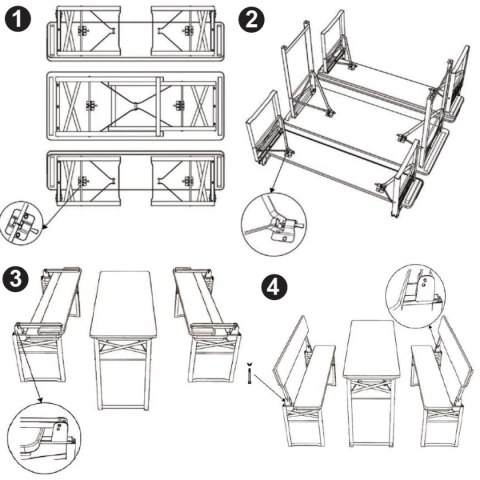 1

2

3

4