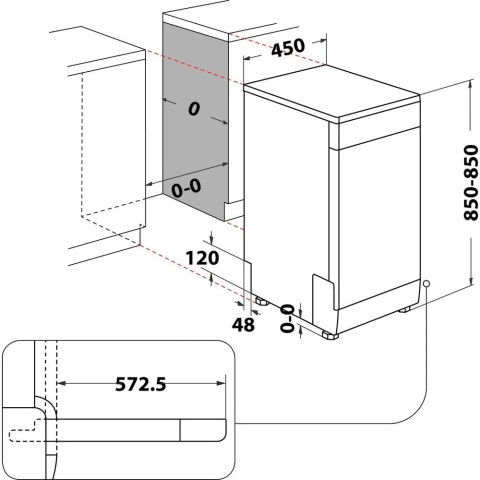 450
0
0-0
850-850
120
48
0-0
572.5