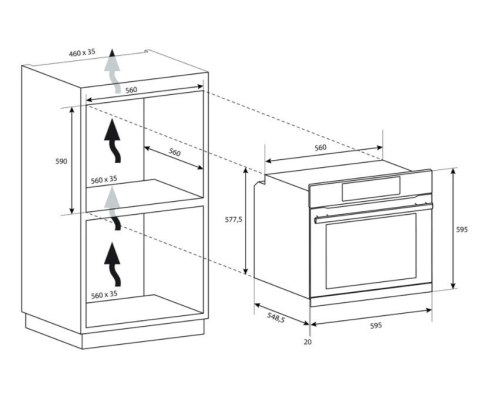 460 x 35

560

590

560

560 x 35

560 x 35

560

577,5

595

548,5

595

20