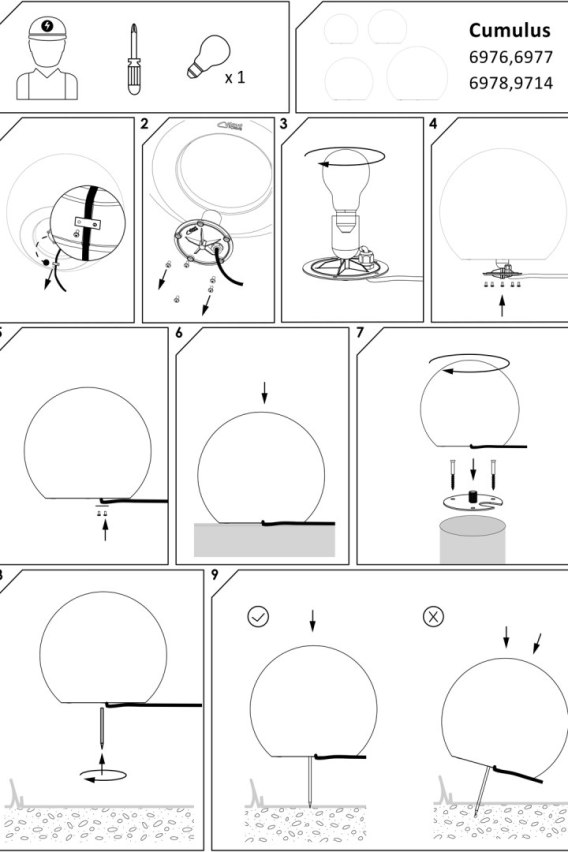 x 1

Cumulus
6976,6977
6978,9714

2

3

4

6

7

9