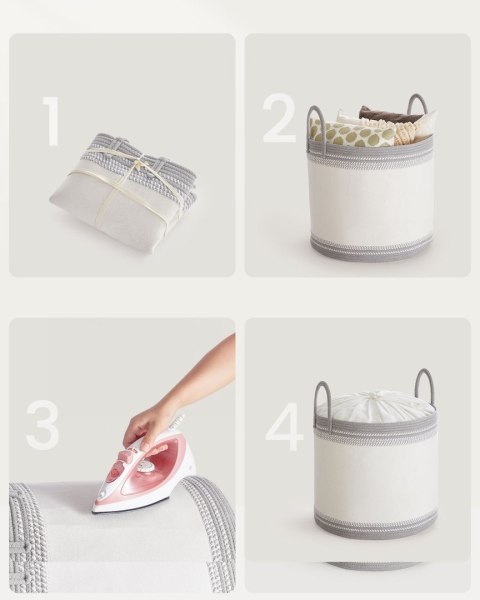 1

2

3

4